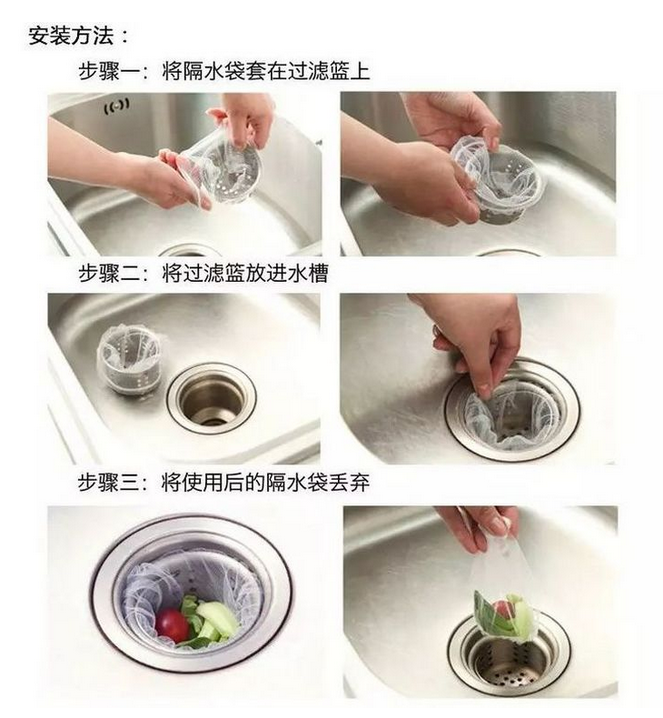 安装方法：

步骤一：将隔水袋套在过滤篮上

步骤二：将过滤篮放进水槽

步骤三：将使用后的隔水袋丢弃